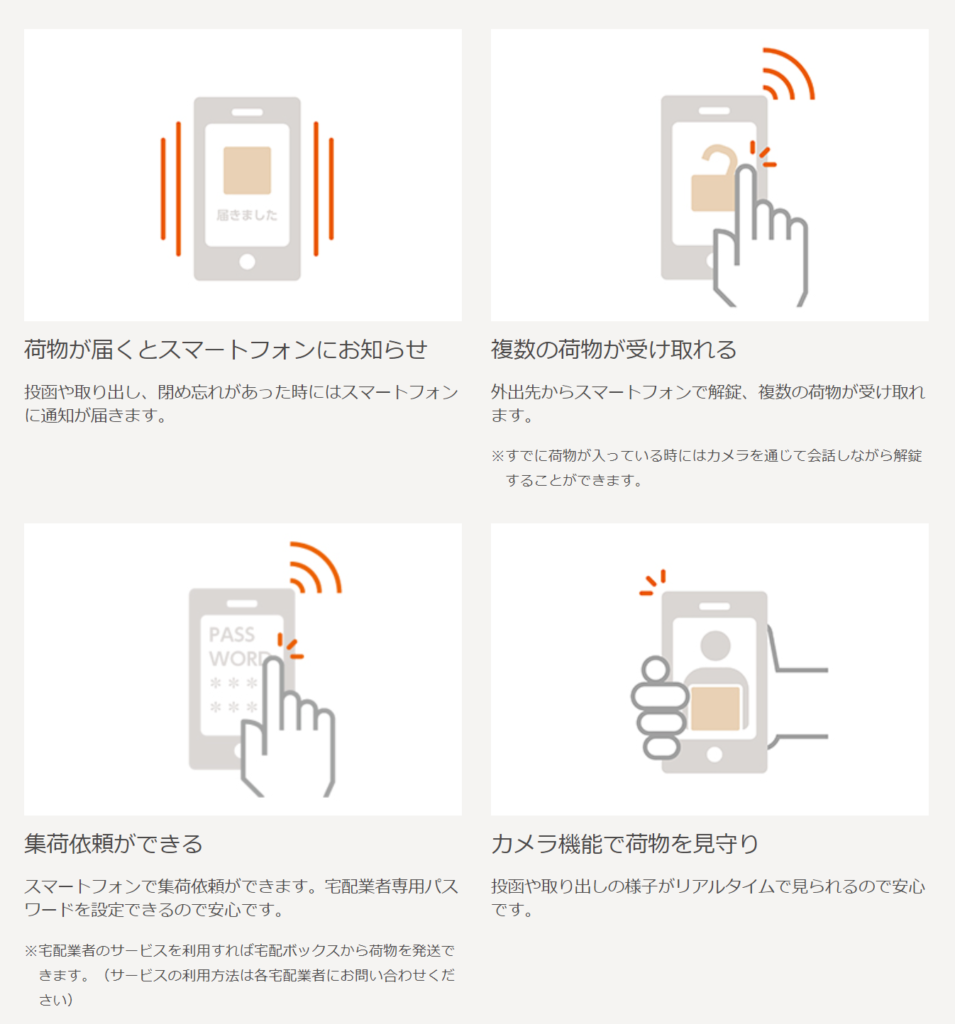 届きました

荷物が届くとスマートフォンにお知らせ

投函や取り出し、閉め忘れがあった時にはスマートフォンに通知が届きます。

複数の荷物が受け取れる

外出先からスマートフォンで解錠、複数の荷物が受け取れます。

※すでに荷物が入っている時にはカメラを通じて会話しながら解錠することができます。

PASS WORD
＊＊＊
＊＊＊

集荷依頼ができる

スマートフォンで集荷依頼ができます。宅配業者専用パスワードを設定できるので安心です。

※宅配業者のサービスを利用すれば宅配ボックスから荷物を発送できます。（サービスの利用方法は各宅配業者にお問い合わせください）

カメラ機能で荷物を見守り

投函や取り出しの様子がリアルタイムで見られるので安心です。